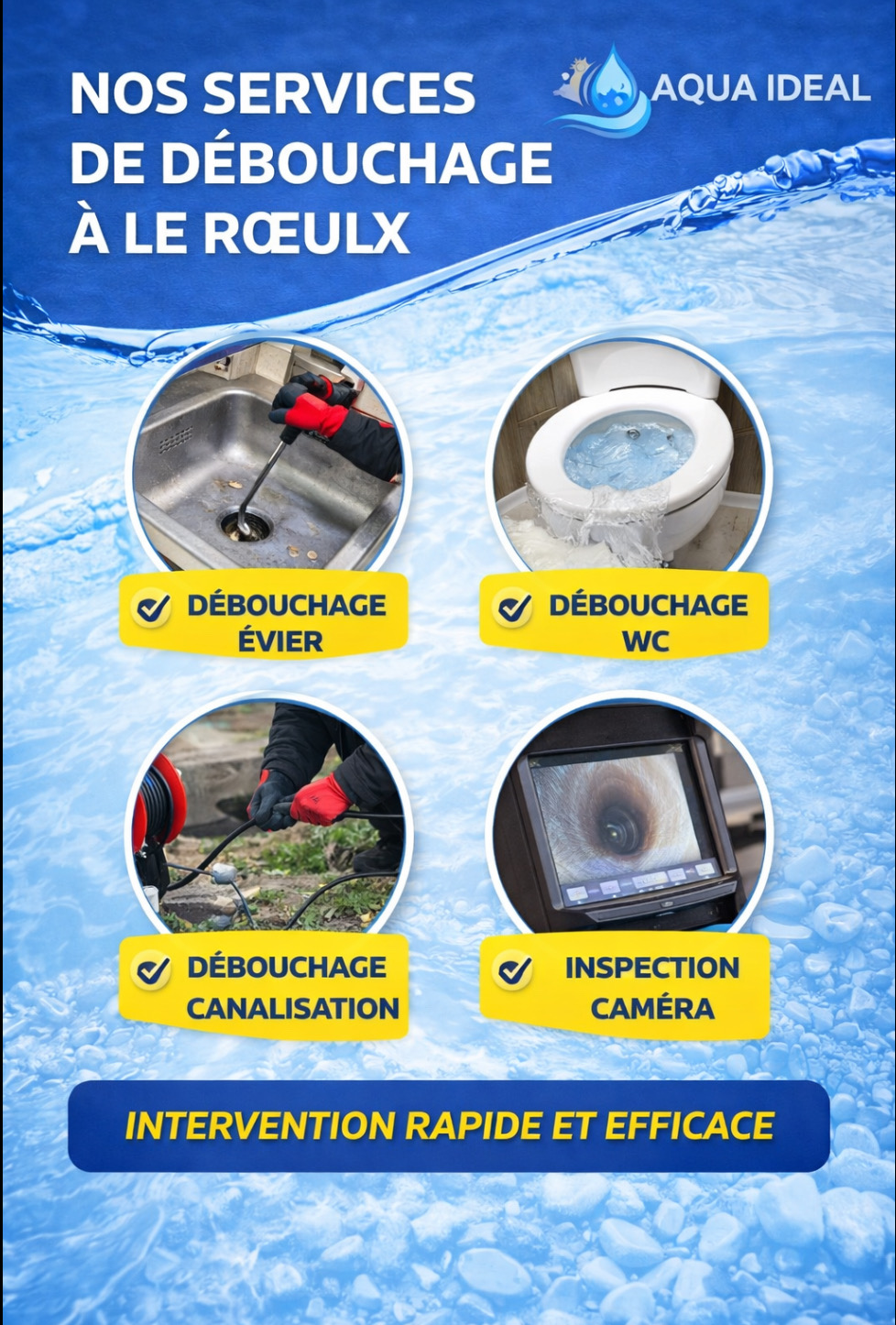 NOS SERVICES DE DÉBOUCHAGE À LE RŒULX

AQUA IDEAL

DÉBOUCHAGE ÉVIER

DÉBOUCHAGE WC

DÉBOUCHAGE CANALISATION

INSPECTION CAMÉRA

INTERVENTION RAPIDE ET EFFICACE